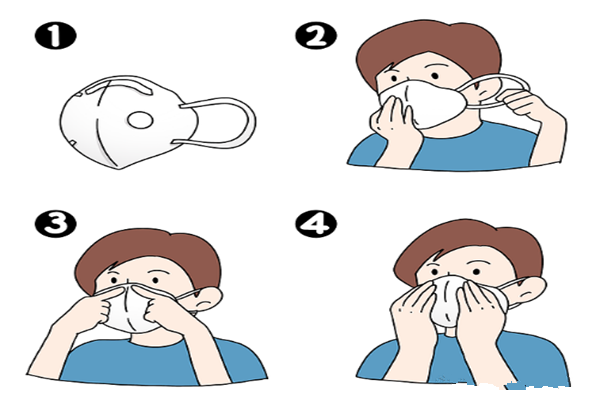 1
2
3
4